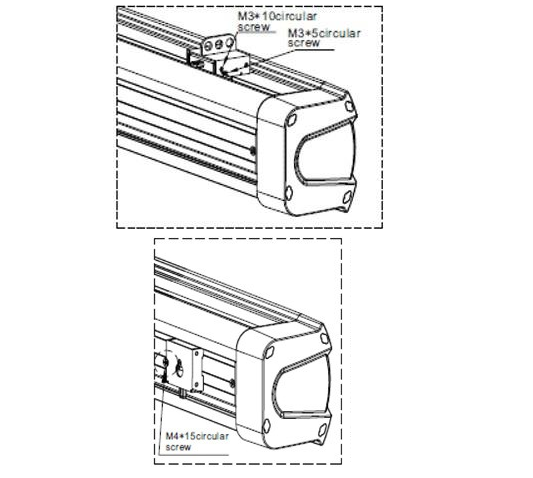 M3*10circular screw

M3*5circular screw

M4*15circular screw